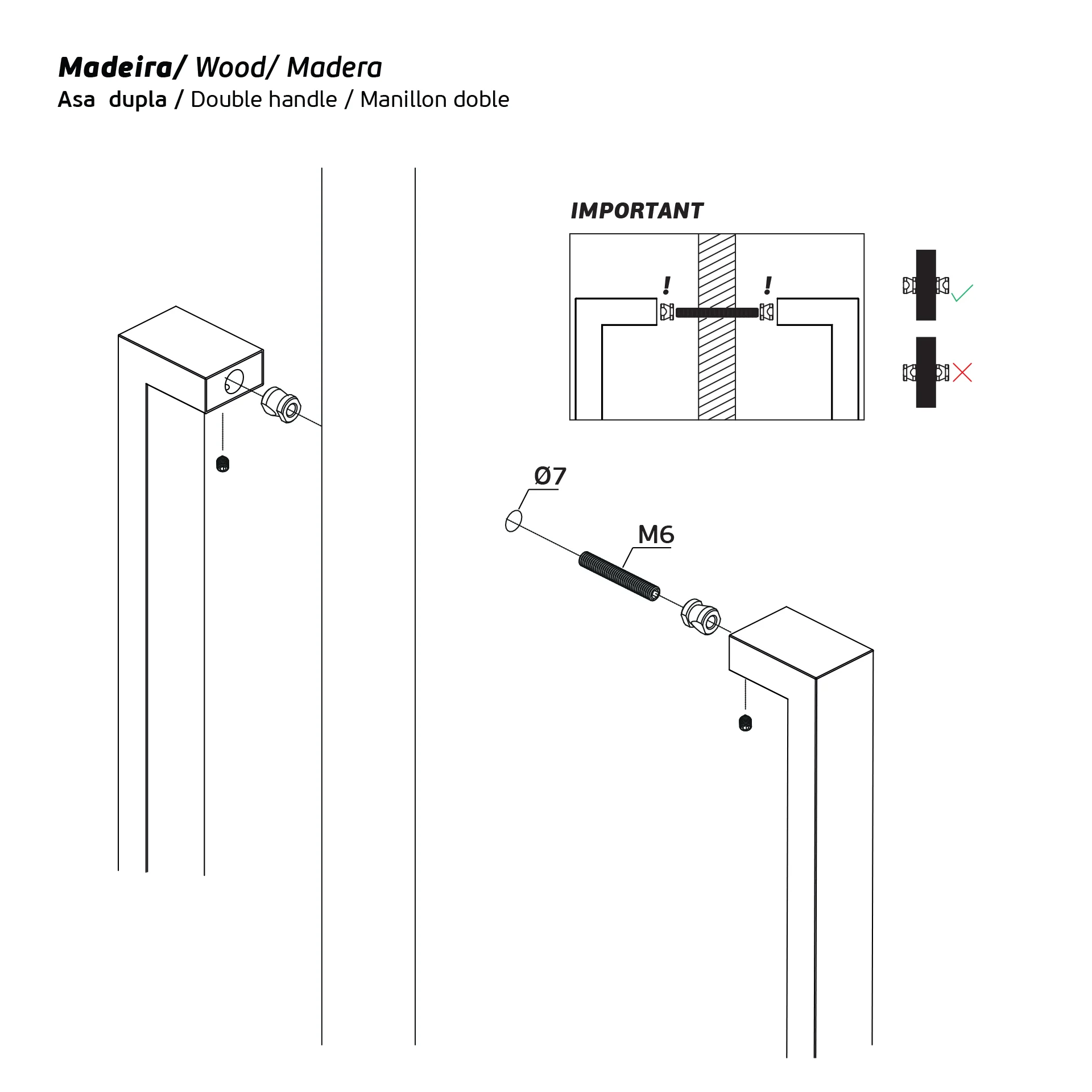 Madeira/ Wood/ Madera
Asa dupla / Double handle / Manillon doble

IMPORTANT

!
!

Ø7

M6