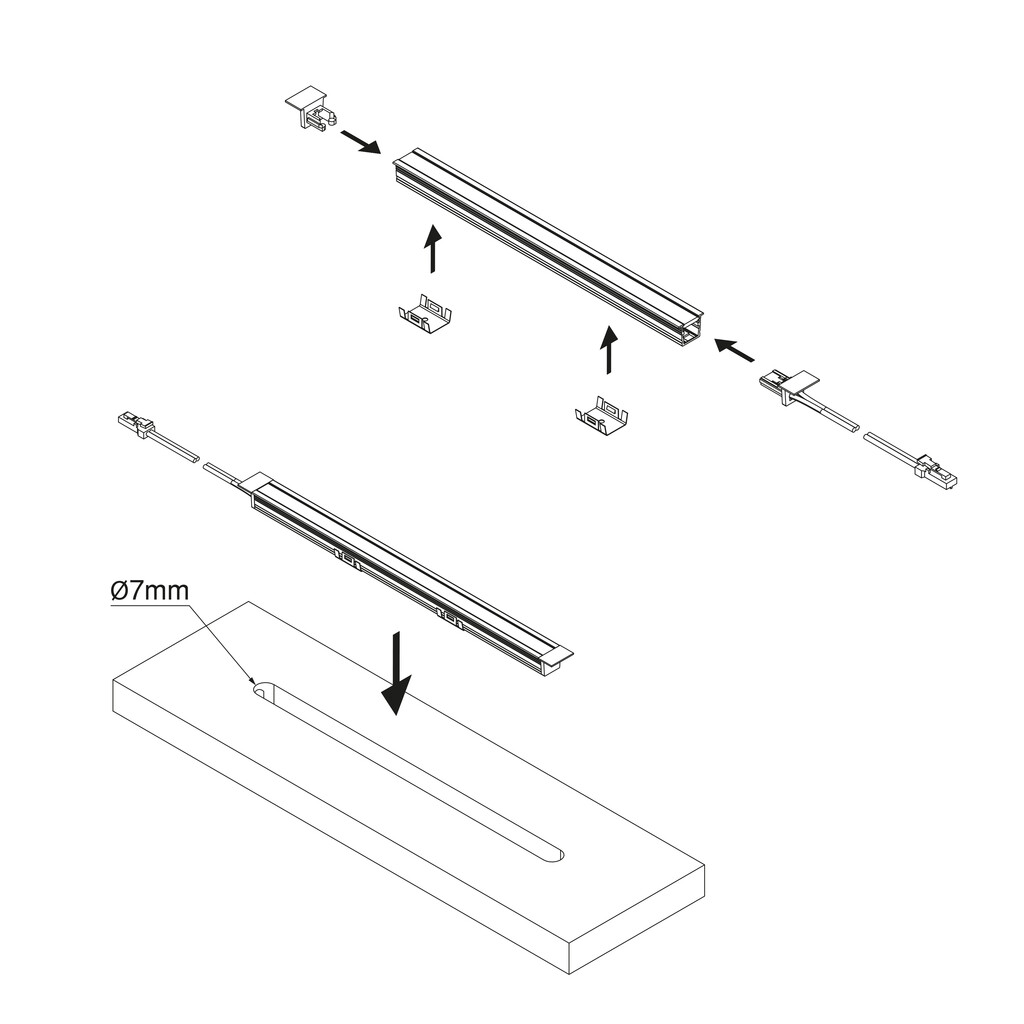 Ø7mm