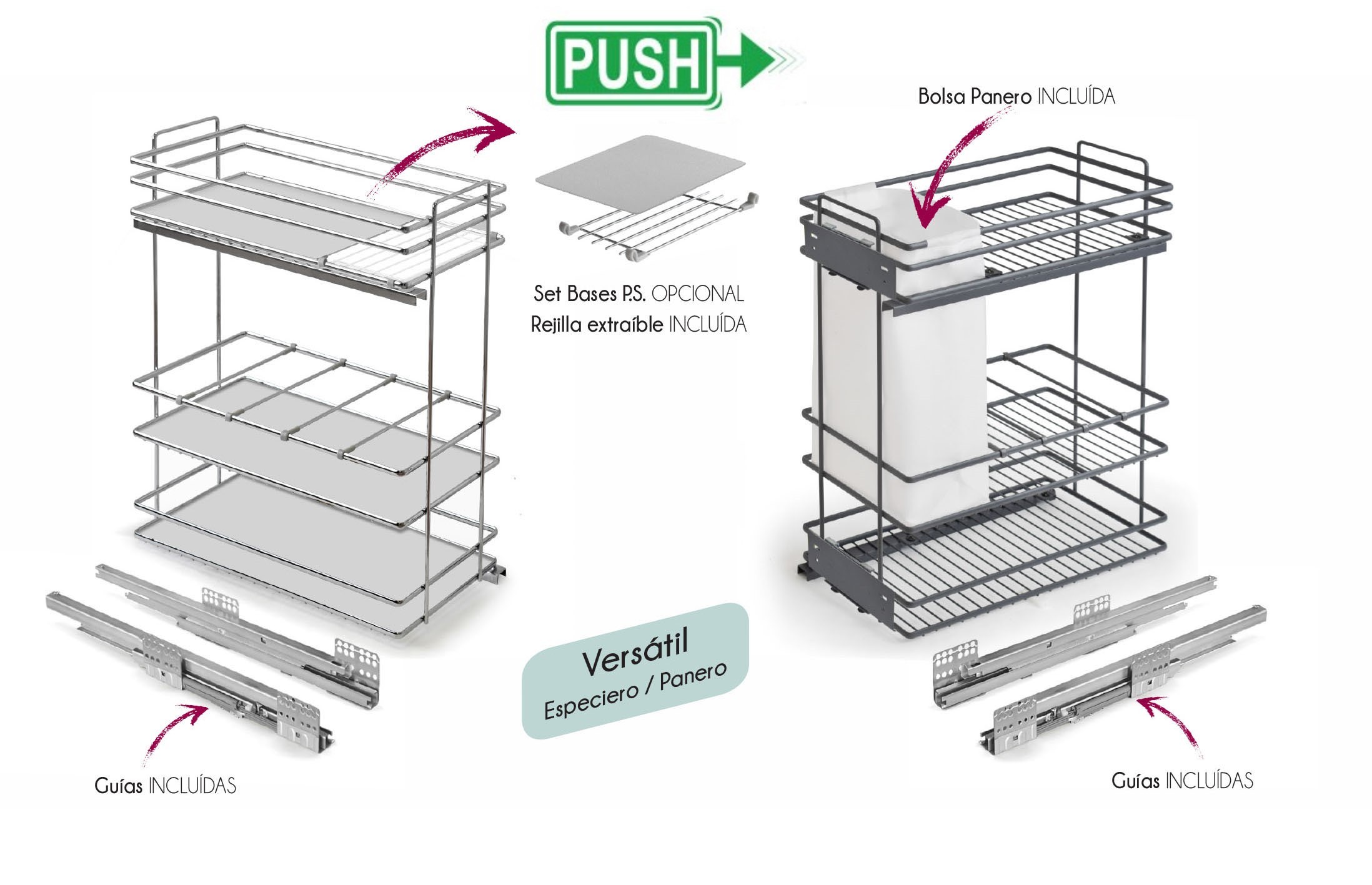 PUSH

Bolsa Panero INCLUÍDA

Set Bases P.S. OPCIONAL
Rejilla extraíble INCLUÍDA

Versátil
Especiero / Panero

Guías INCLUÍDAS

Guías INCLUÍDAS