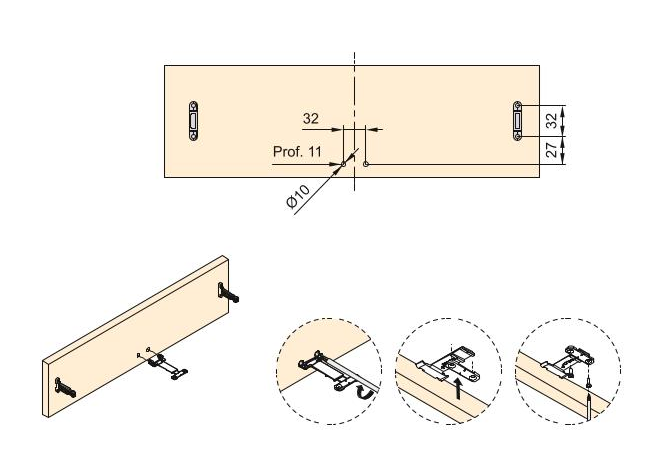 32
Prof. 11
Ø10
32
27