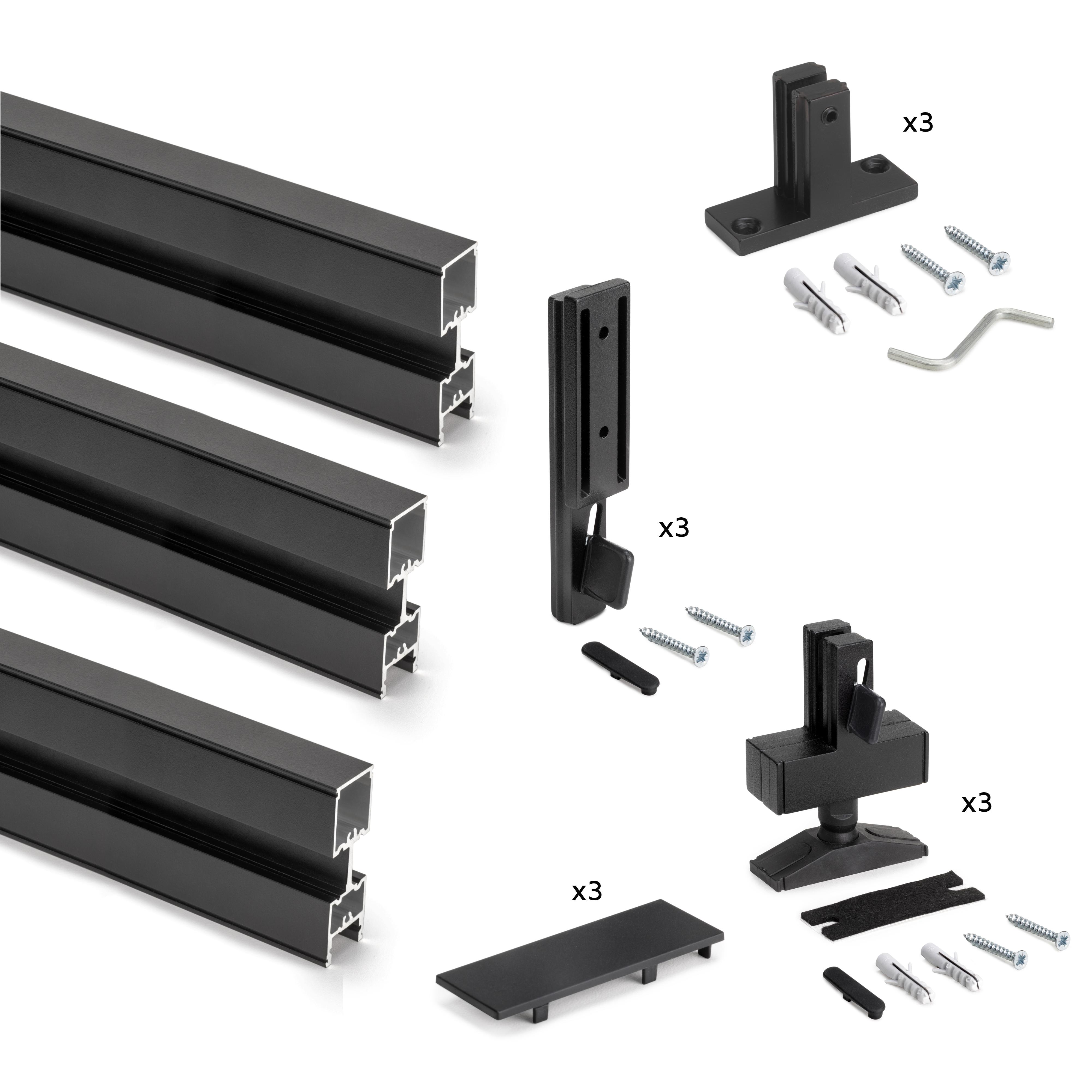 x3

x3

x3

x3