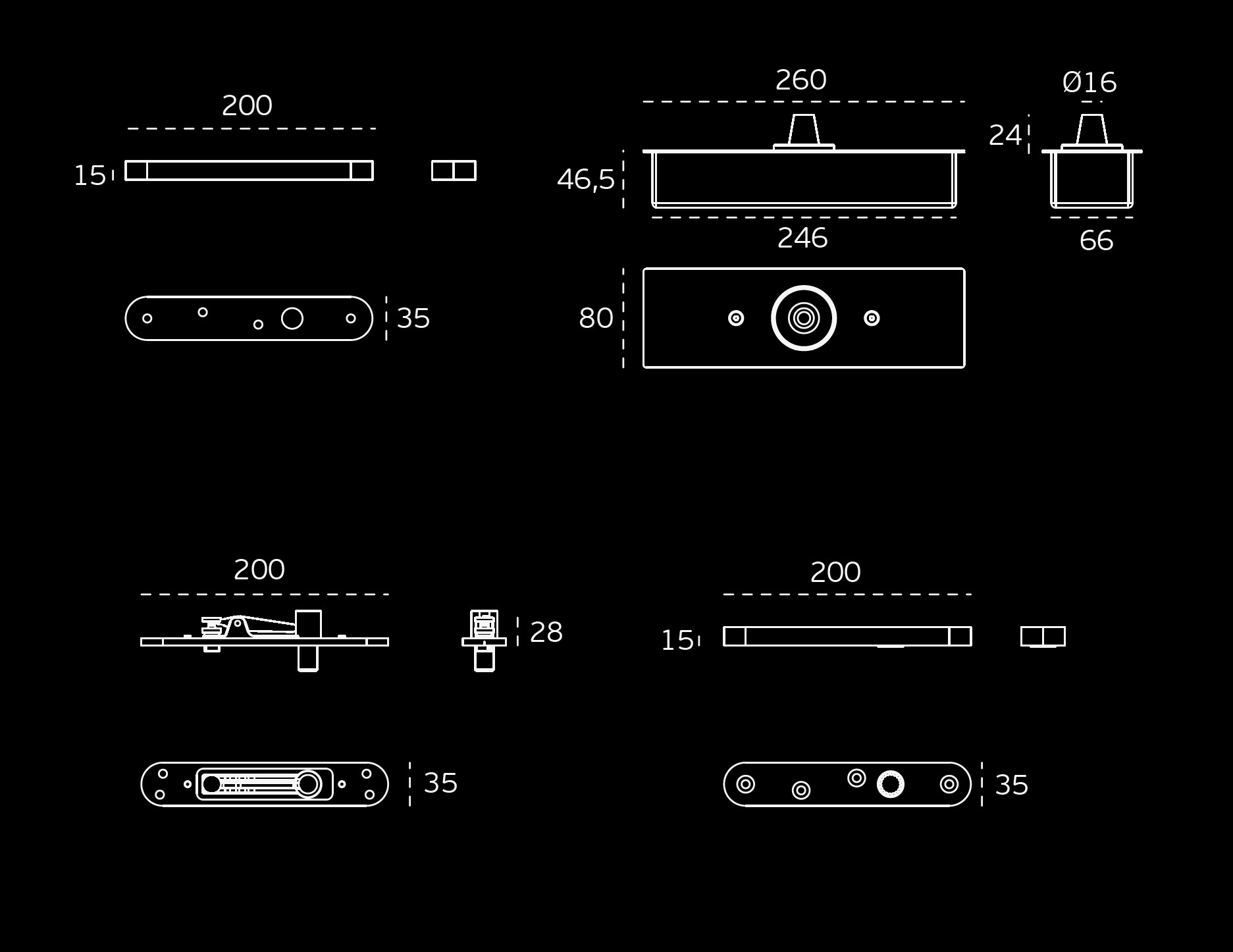 200

15

35

260

Ø16

24

46,5

246

66

80

200

28

35

200

15

35