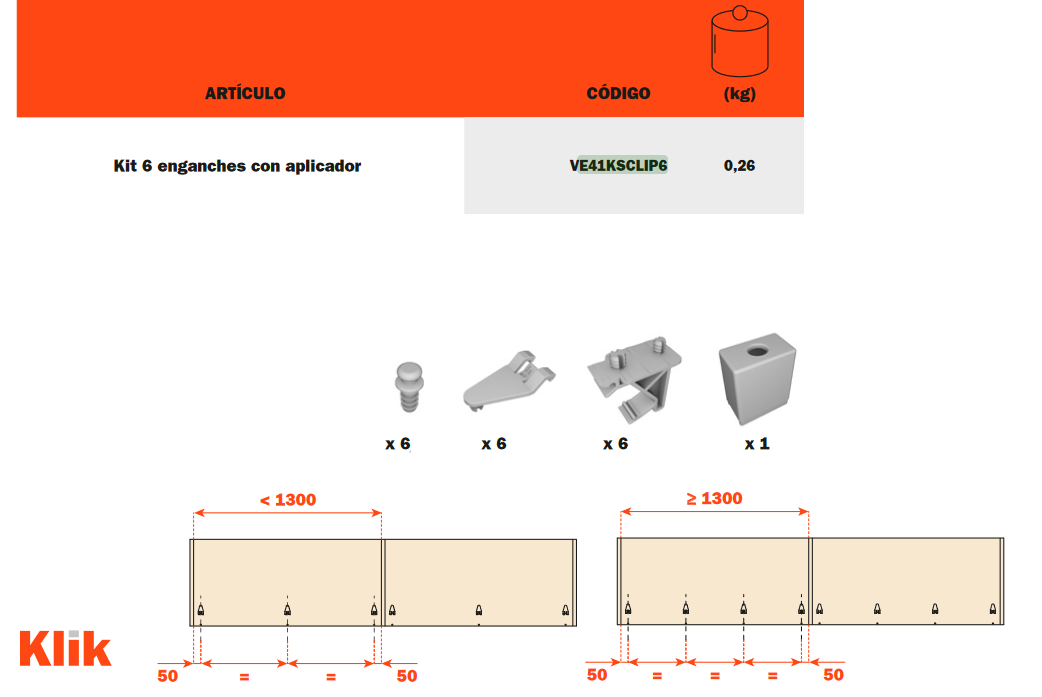 | ARTÍCULO | CÓDIGO | (kg) |
|---|---|---|
| Kit 6 enganches con aplicador | VE41KSCLIP6 | 0,26 |

x 6 x 6 x 6 x 1

< 1300

50 = = 50

≥ 1300

50 = = = 50

Klik