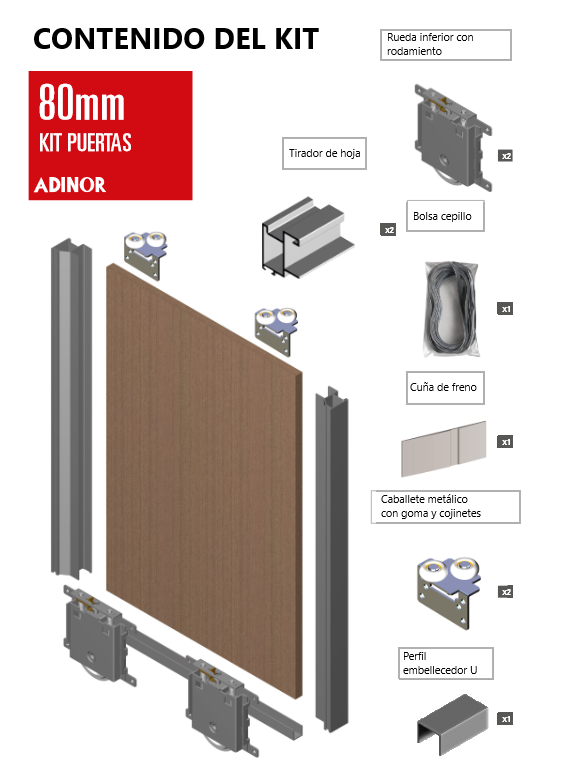 CONTENIDO DEL KIT

80mm
KIT PUERTAS
ADINOR

Rueda inferior con rodamiento

x2

Tirador de hoja

x2

Bolsa cepillo

x1

Cuña de freno

x1

Caballete metálico con goma y cojinetes

x2

Perfil embellecedor U

x1