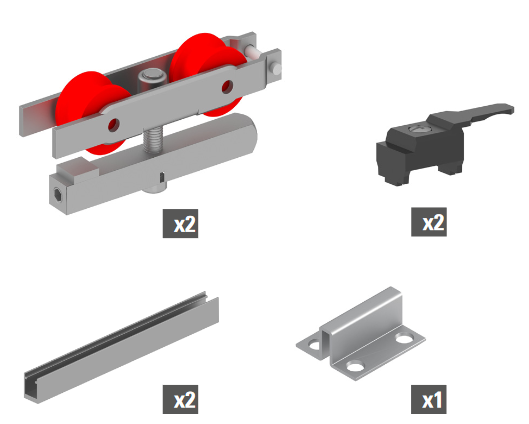 x2

x2

x2

x1