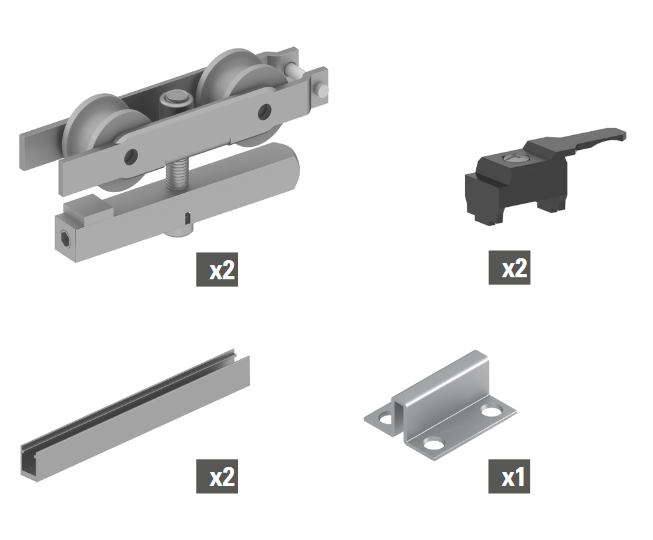 x2

x2

x2

x1