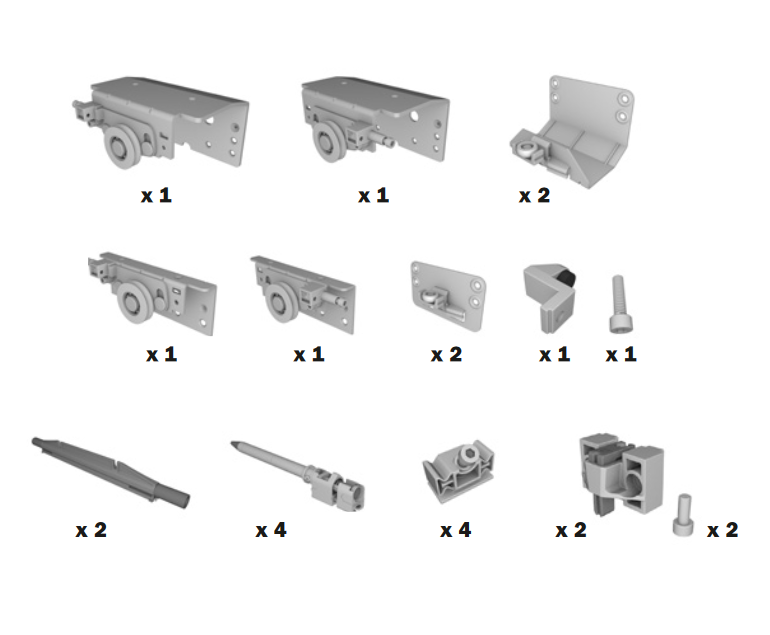 x 1 x 1 x 2

x 1 x 1 x 2 x 1 x 1

x 2 x 4 x 4 x 2 x 2