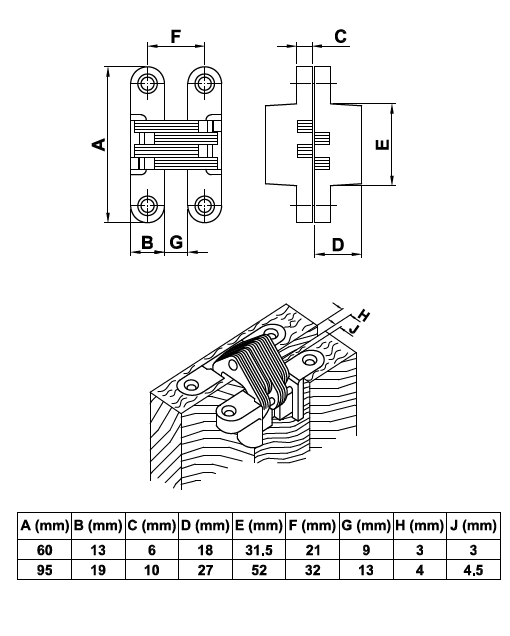 F
C
A
E
B G
D
J H

| A (mm) | B (mm) | C (mm) | D (mm) | E (mm) | F (mm) | G (mm) | H (mm) | J (mm) |
|---|---|---|---|---|---|---|---|---|
| 60 | 13 | 6 | 18 | 31,5 | 21 | 9 | 3 | 3 |
| 95 | 19 | 10 | 27 | 52 | 32 | 13 | 4 | 4,5 |