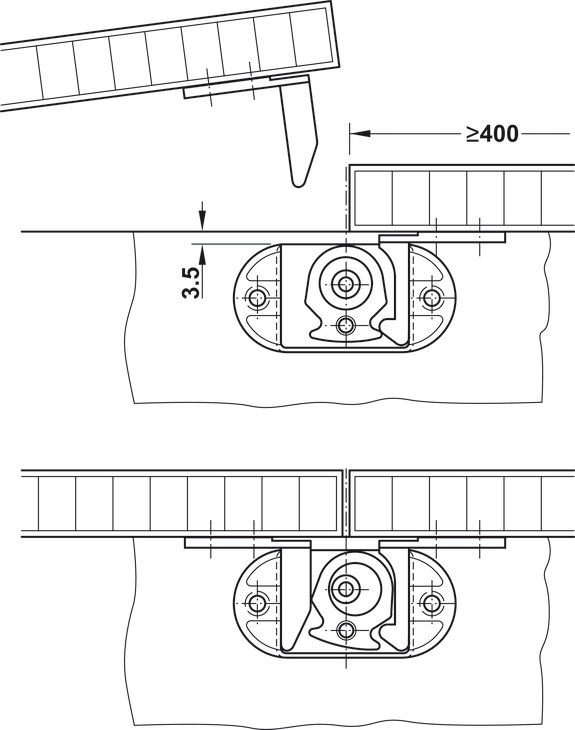 ≥400

3.5