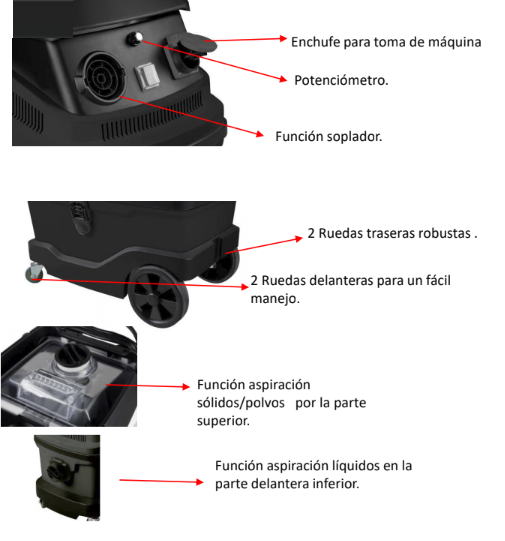 Enchufe para toma de máquina

Potenciómetro.

Función soplador.

2 Ruedas traseras robustas .

2 Ruedas delanteras para un fácil manejo.

Función aspiración sólidos/polvos por la parte superior.

Función aspiración líquidos en la parte delantera inferior.