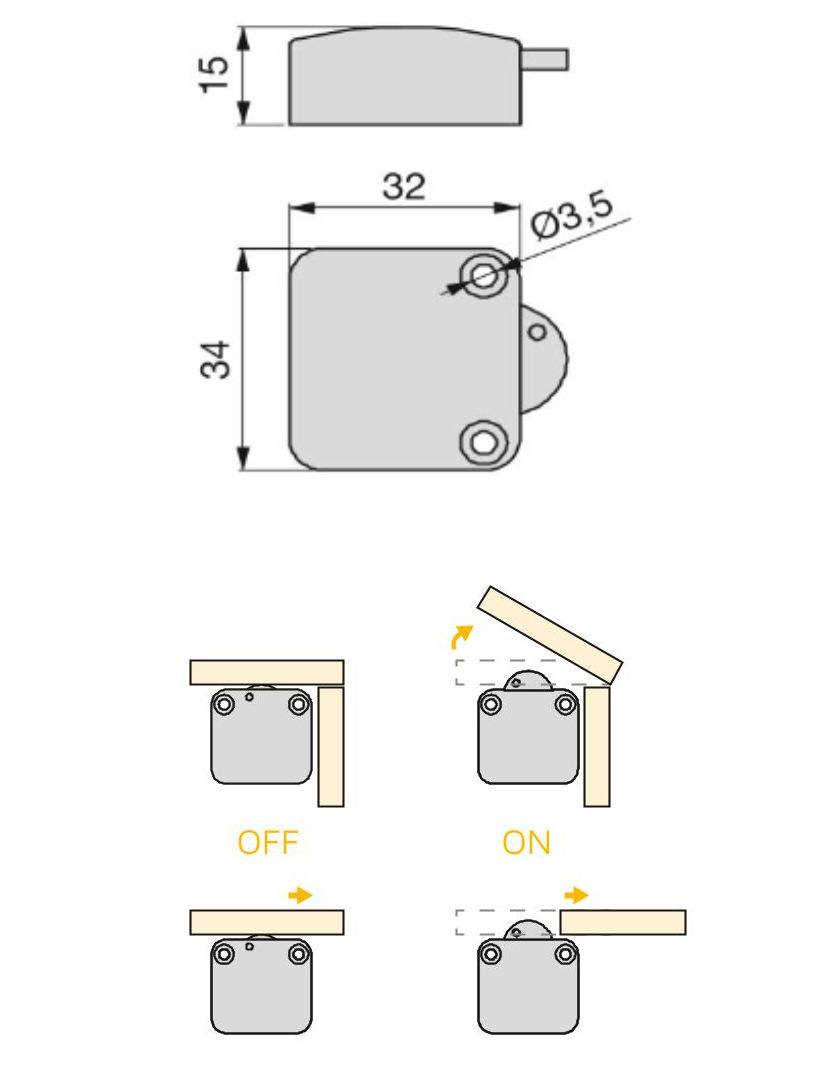 15

32

Ø3,5

34

OFF

ON