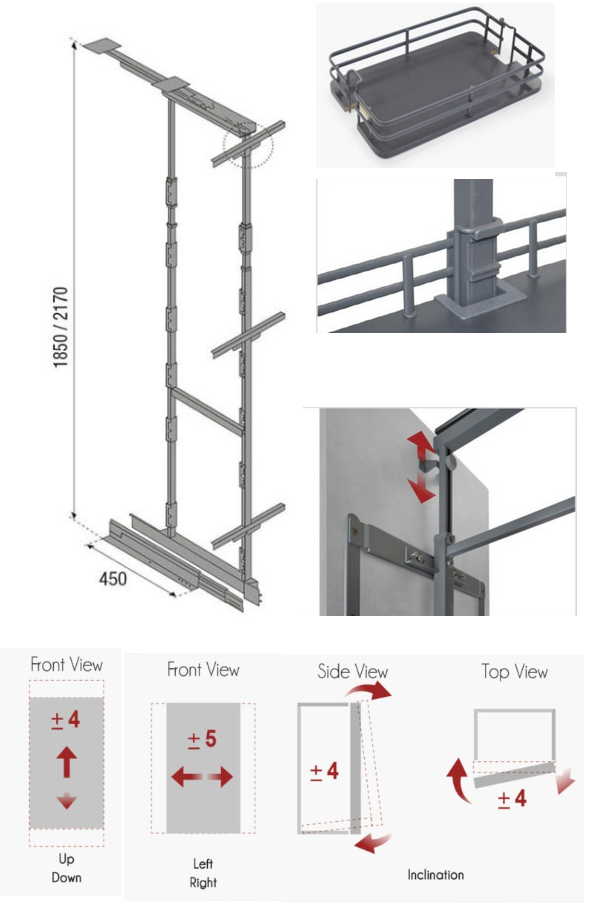 1850 / 2170

450

Front View

$\pm 4$

Up
Down

Front View

$\pm 5$

Left
Right

Side View

$\pm 4$

Top View

$\pm 4$

Inclination