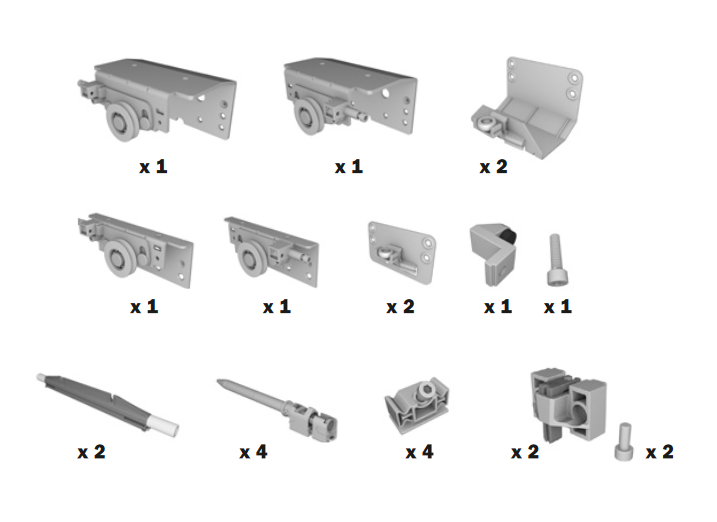 x 1 x 1 x 2

x 1 x 1 x 2 x 1 x 1

x 2 x 4 x 4 x 2 x 2