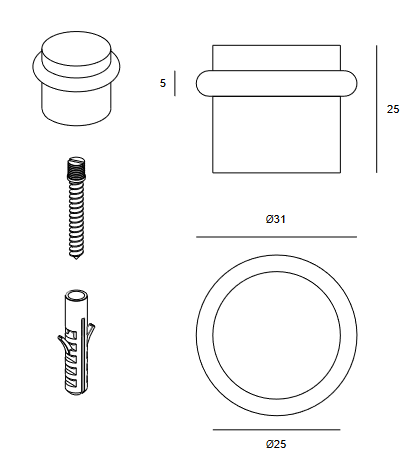 5

25

Ø31

Ø25