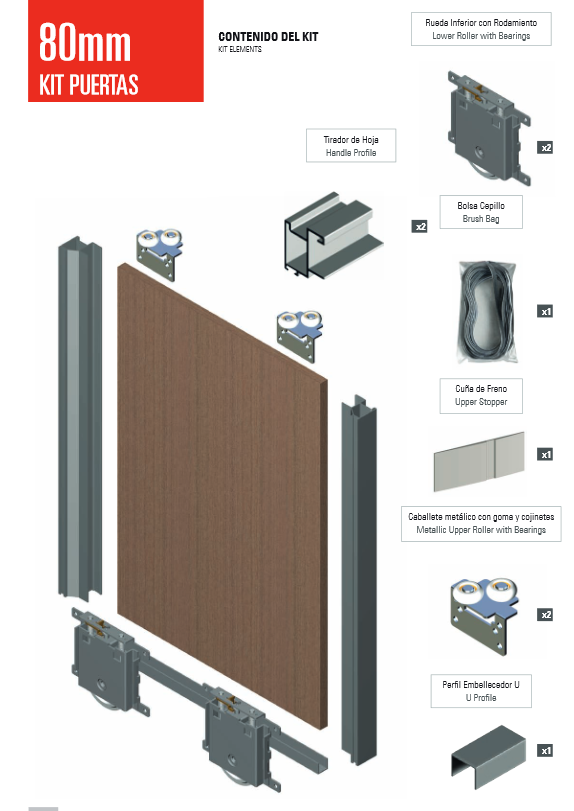 80mm
KIT PUERTAS

CONTENIDO DEL KIT
KIT ELEMENTS

Rueda Inferior con Rodamiento
Lower Roller with Bearings

x2

Tirador de Hoja
Handle Profile

x2

Bolsa Cepillo
Brush Bag

x1

Cuña de Freno
Upper Stopper

x1

Caballete metálico con goma y cojinetes
Metallic Upper Roller with Bearings

x2

Perfil Embellecedor U
U Profile

x1