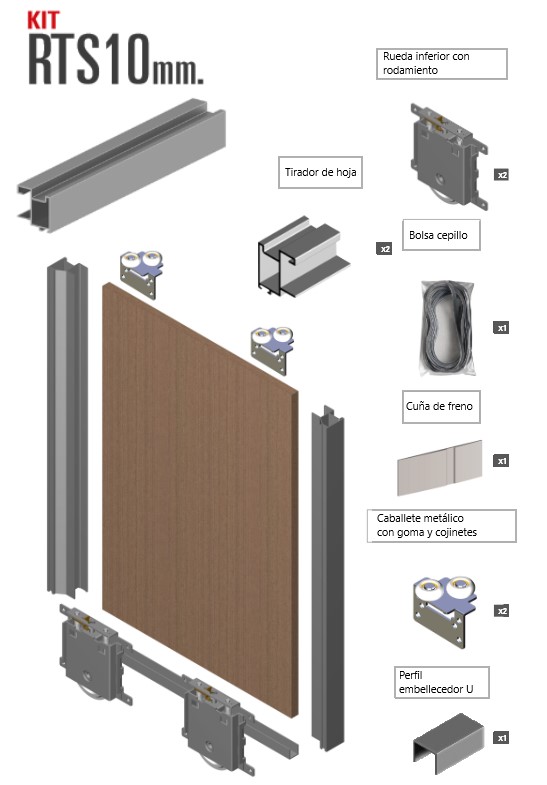 KIT
RTS10mm.

Rueda inferior con rodamiento

x2

Tirador de hoja

x2

Bolsa cepillo

x1

Cuña de freno

x1

Caballete metálico con goma y cojinetes

x2

Perfil embellecedor U

x1